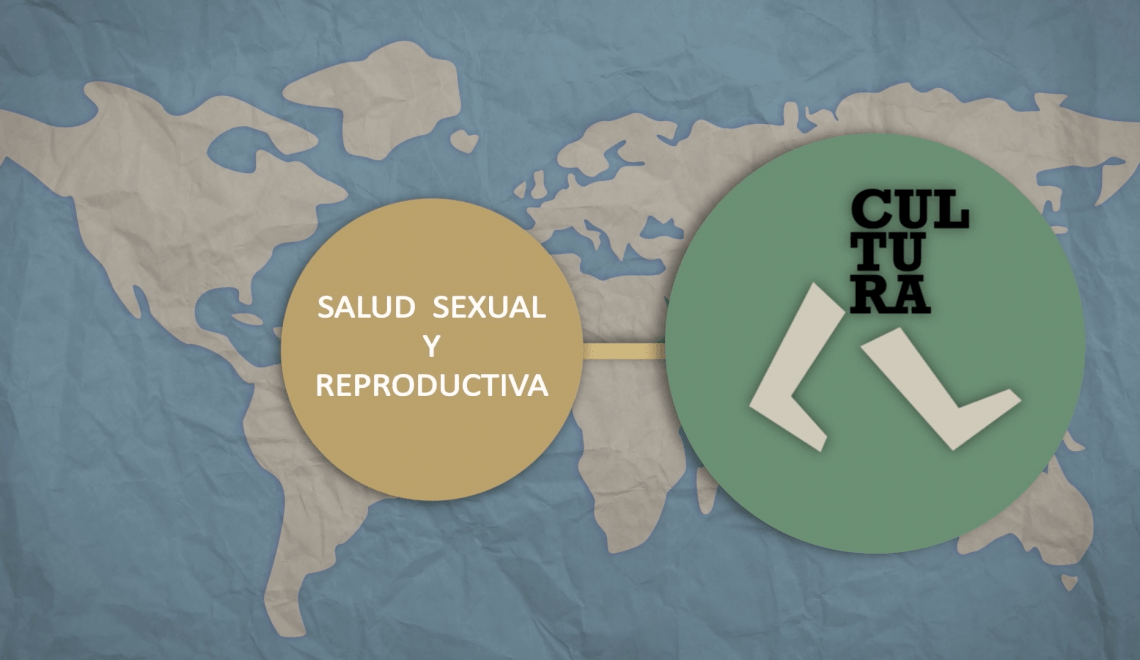 SALUD SEXUAL
Y
REPRODUCTIVA

CUL
TU
RA